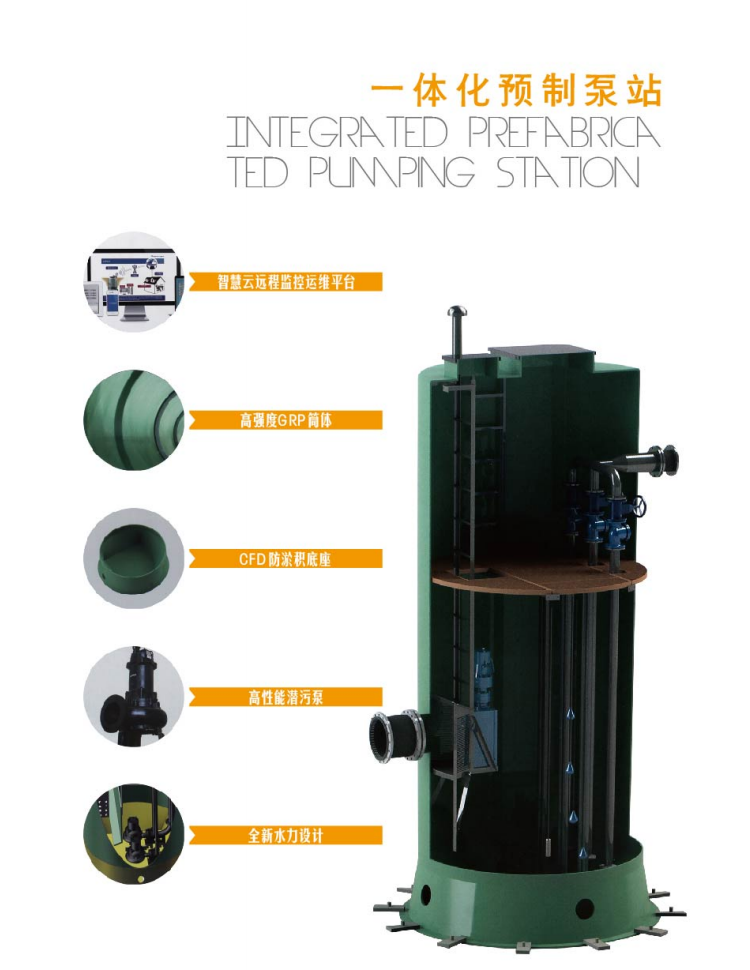 一体化预制泵站

INTEGRATED PREFABRICATED PUMPING STATION

智慧云远程监控运维平台

高强度GRP筒体

CFD防淤积底座

高性能潜污泵

全新水力设计